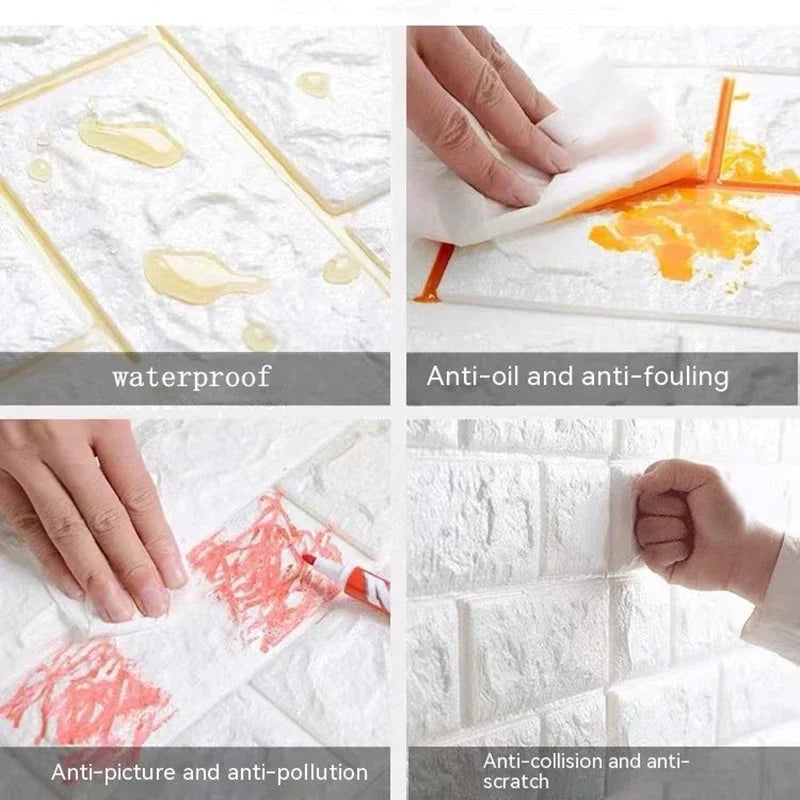 waterproof

Anti-oil and anti-fouling

Anti-picture and anti-pollution

Anti-collision and anti-scratch