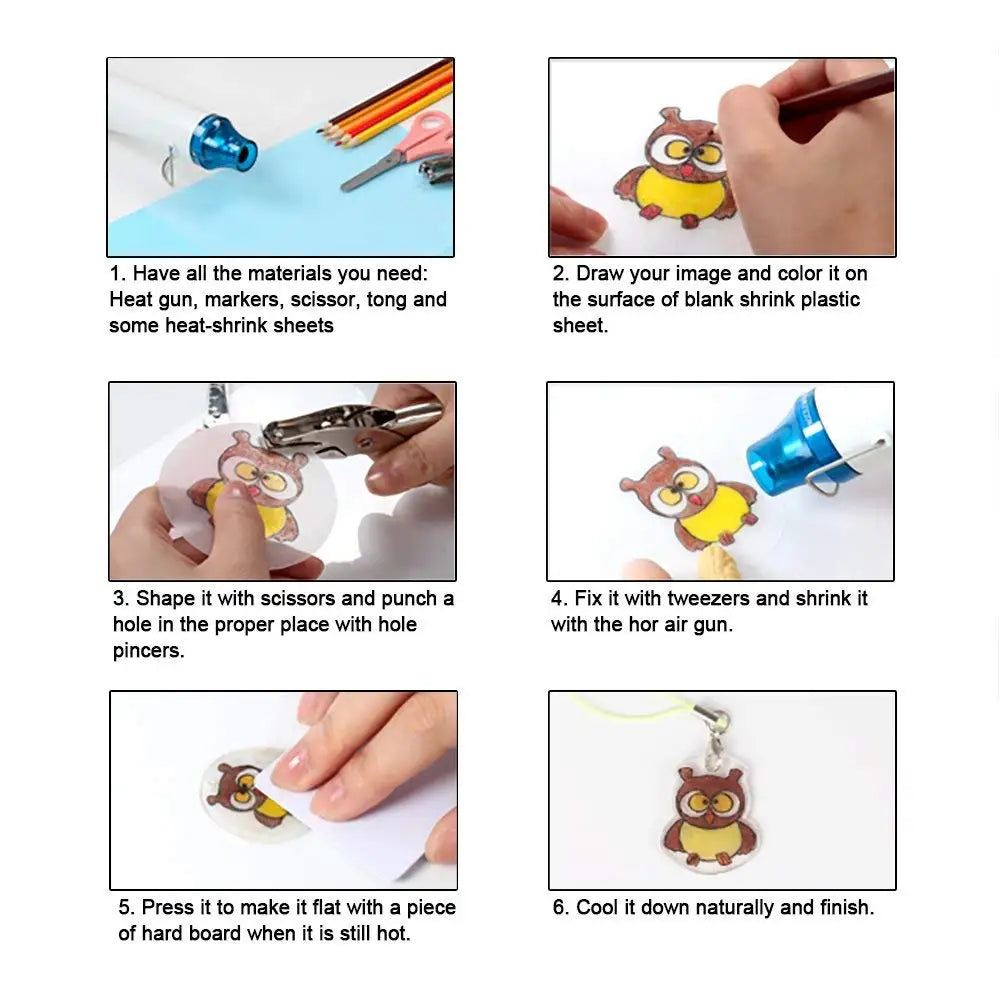 1. Have all the materials you need: Heat gun, markers, scissor, tong and some heat-shrink sheets

2. Draw your image and color it on the surface of blank shrink plastic sheet.

3. Shape it with scissors and punch a hole in the proper place with hole pincers.

4. Fix it with tweezers and shrink it with the hor air gun.

5. Press it to make it flat with a piece of hard board when it is still hot.

6. Cool it down naturally and finish.